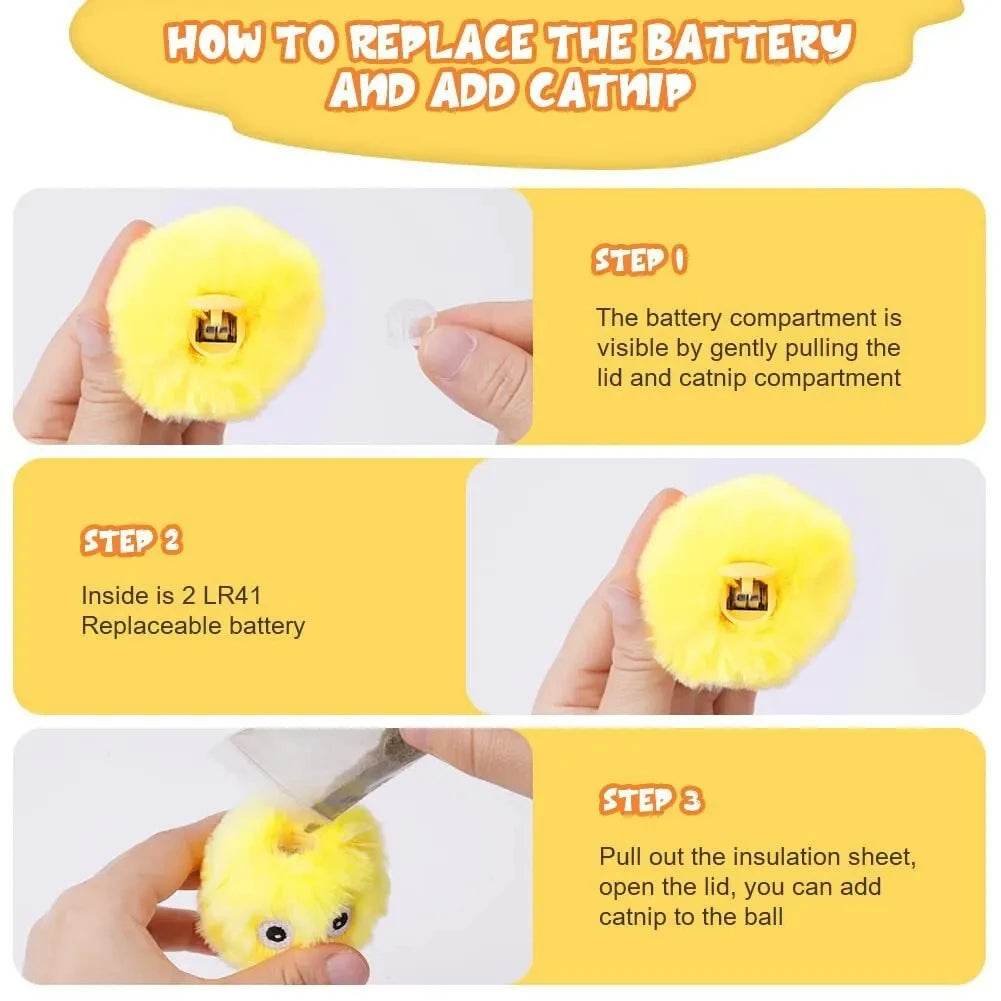 HOW TO REPLACE THE BATTERY AND ADD CATNIP

STEP 1

The battery compartment is visible by gently pulling the lid and catnip compartment

STEP 2

Inside is 2 LR41 Replaceable battery

STEP 3

Pull out the insulation sheet, open the lid, you can add catnip to the ball